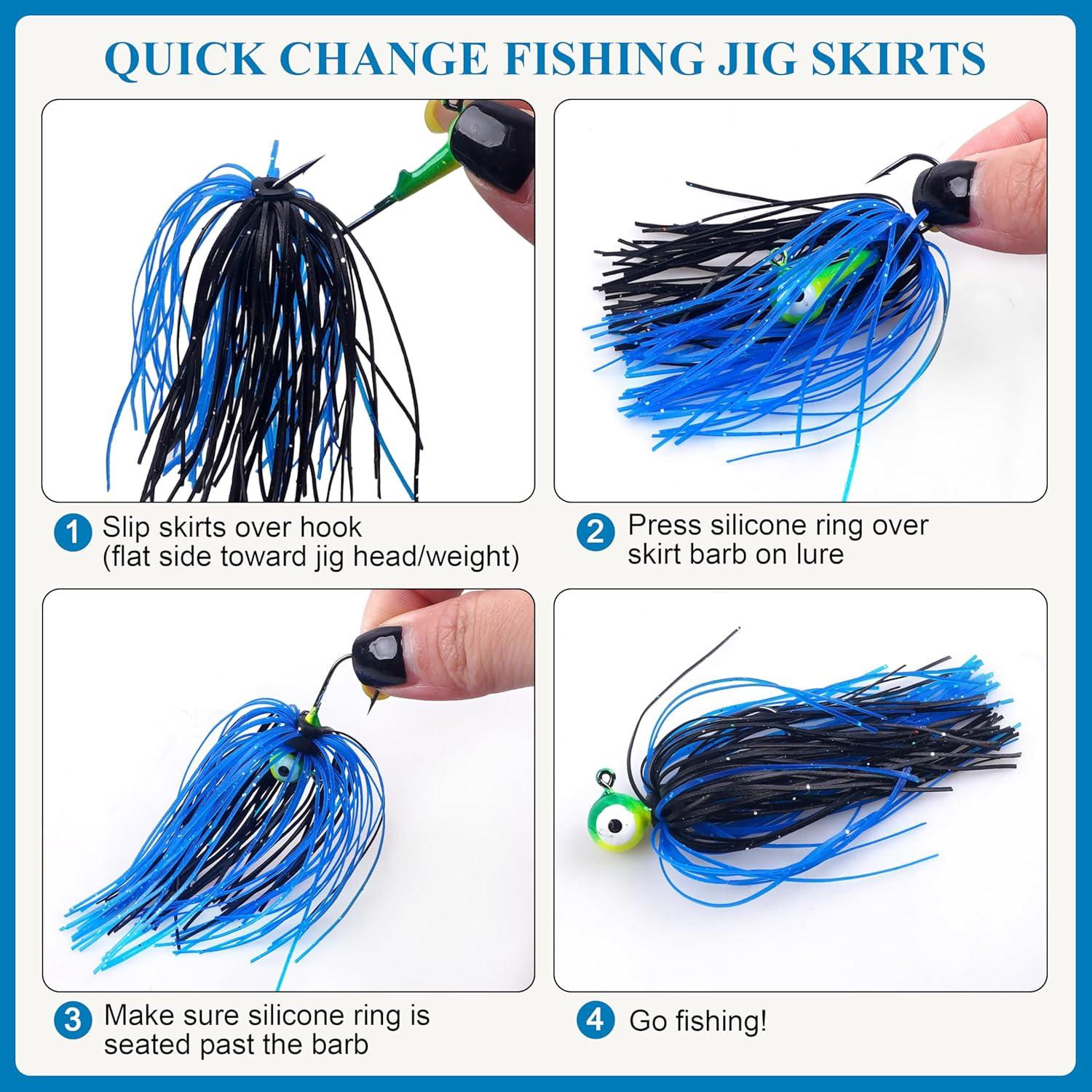 QUICK CHANGE FISHING JIG SKIRTS

1 Slip skirts over hook (flat side toward jig head/weight)

2 Press silicone ring over skirt barb on lure

3 Make sure silicone ring is seated past the barb

4 Go fishing!