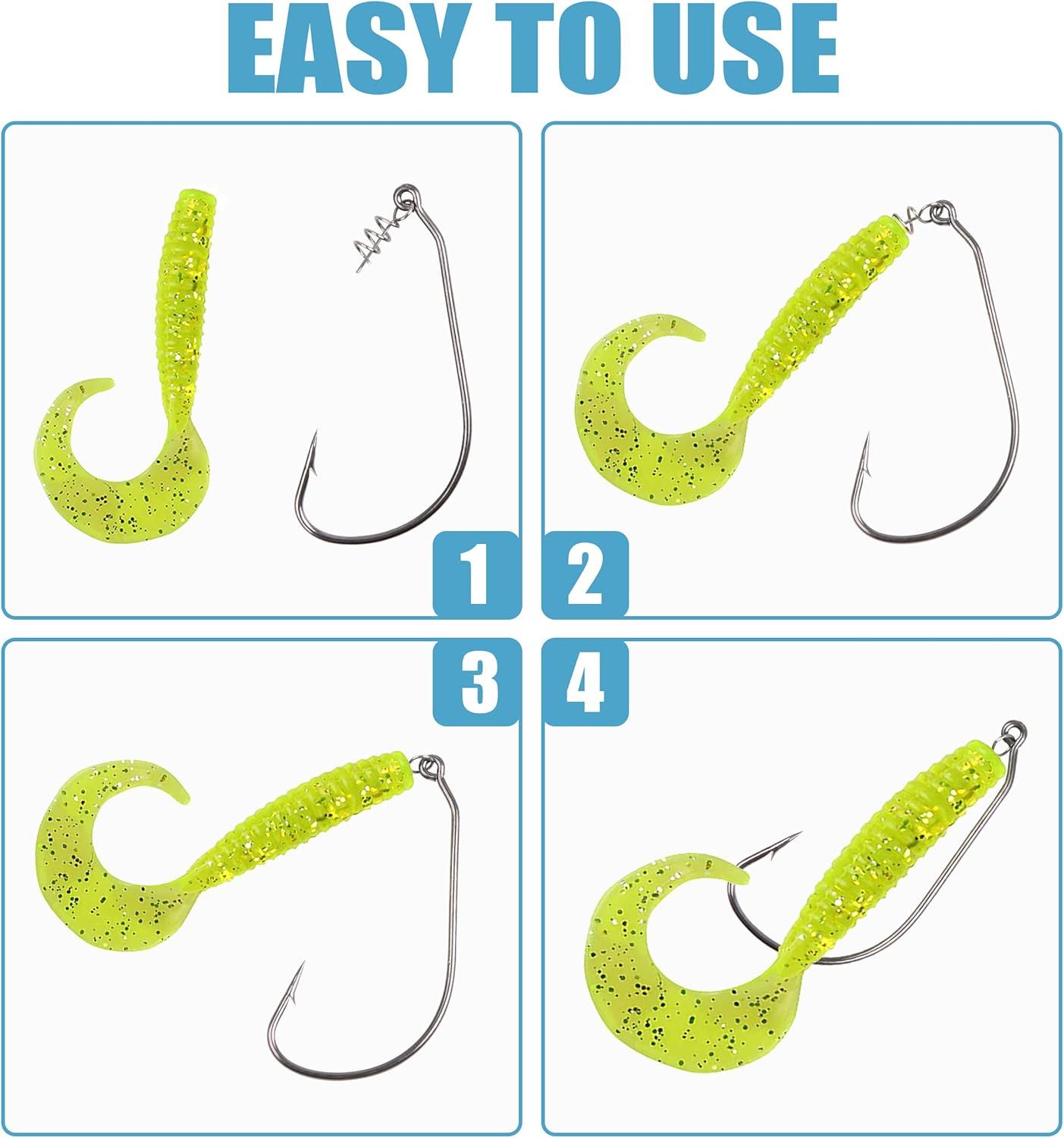 EASY TO USE

1

2

3

4