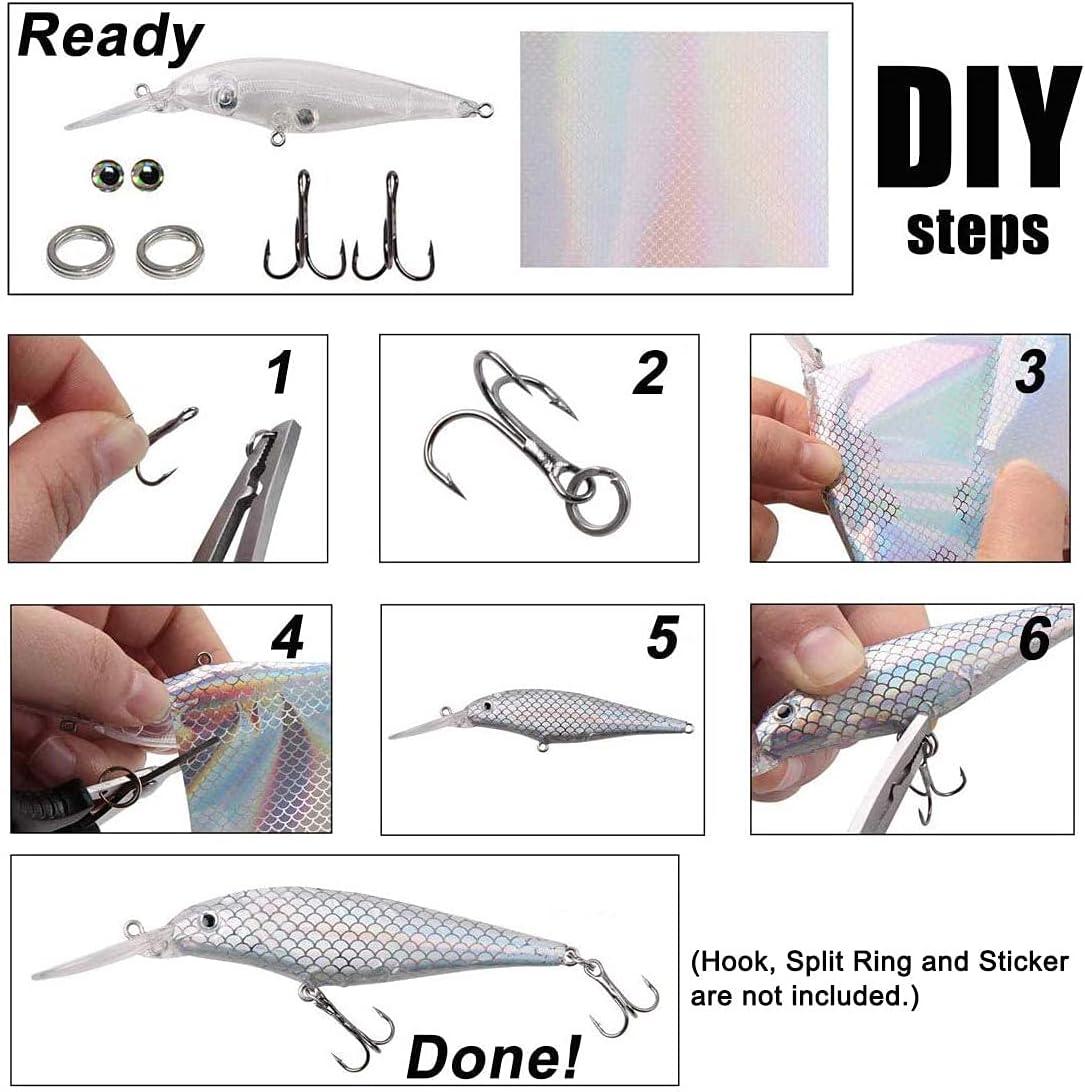 Ready

DIY steps

1

2

3

4

5

6

Done!

(Hook, Split Ring and Sticker are not included.)