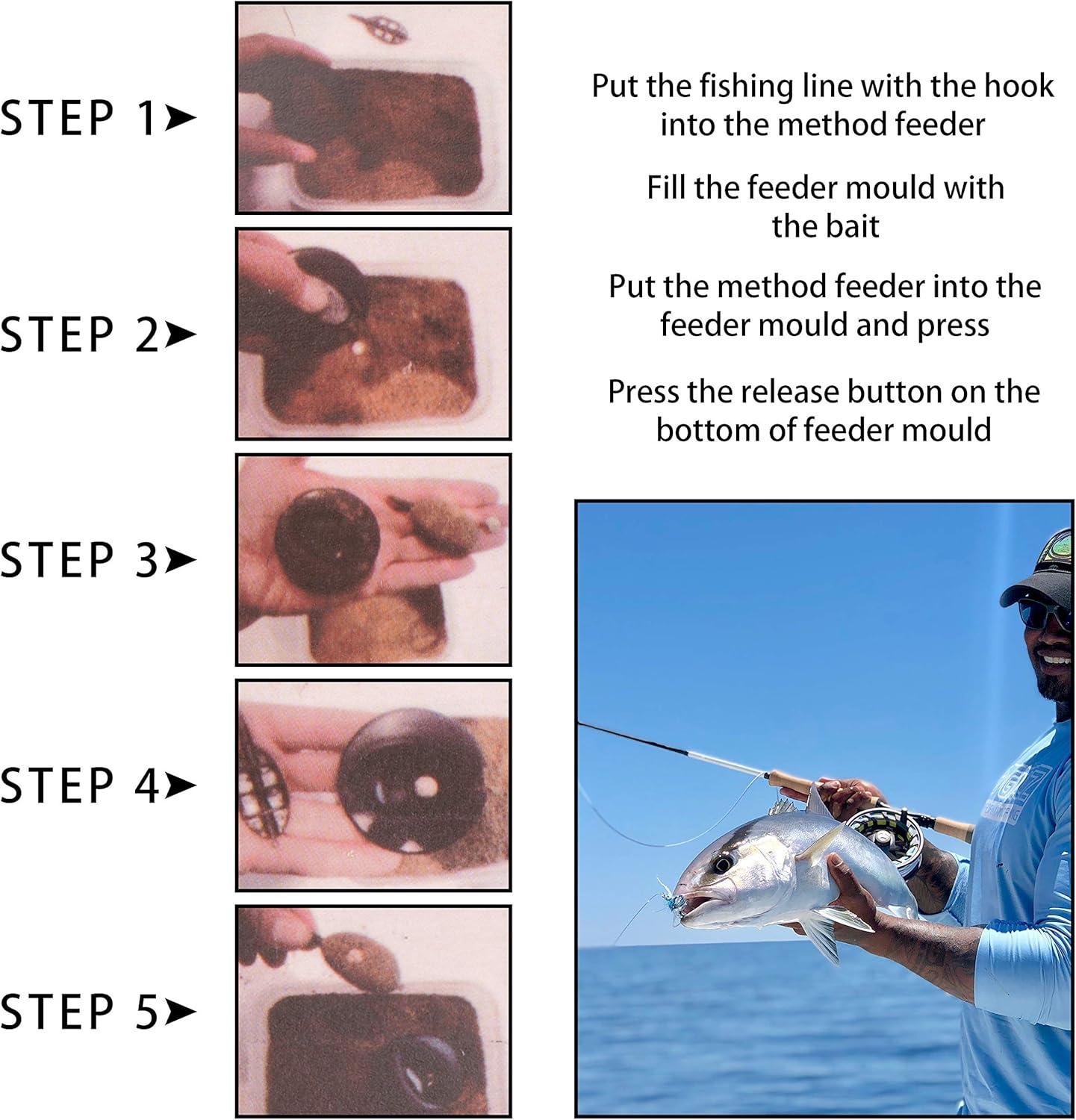 STEP 1➤

STEP 2➤

STEP 3➤

STEP 4➤

STEP 5➤

Put the fishing line with the hook into the method feeder

Fill the feeder mould with the bait

Put the method feeder into the feeder mould and press

Press the release button on the bottom of feeder mould