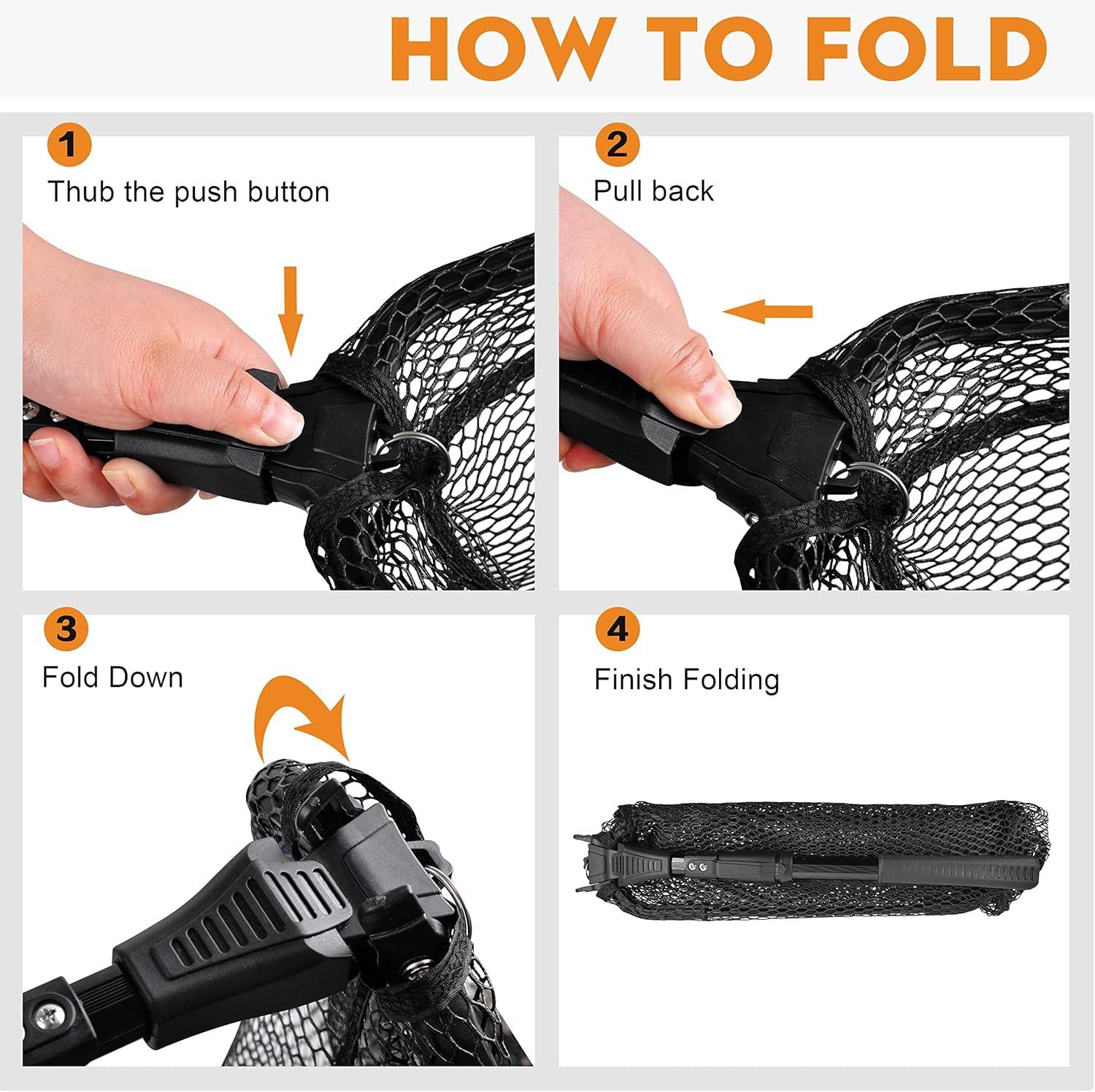 HOW TO FOLD

1
Thub the push button

2
Pull back

3
Fold Down

4
Finish Folding