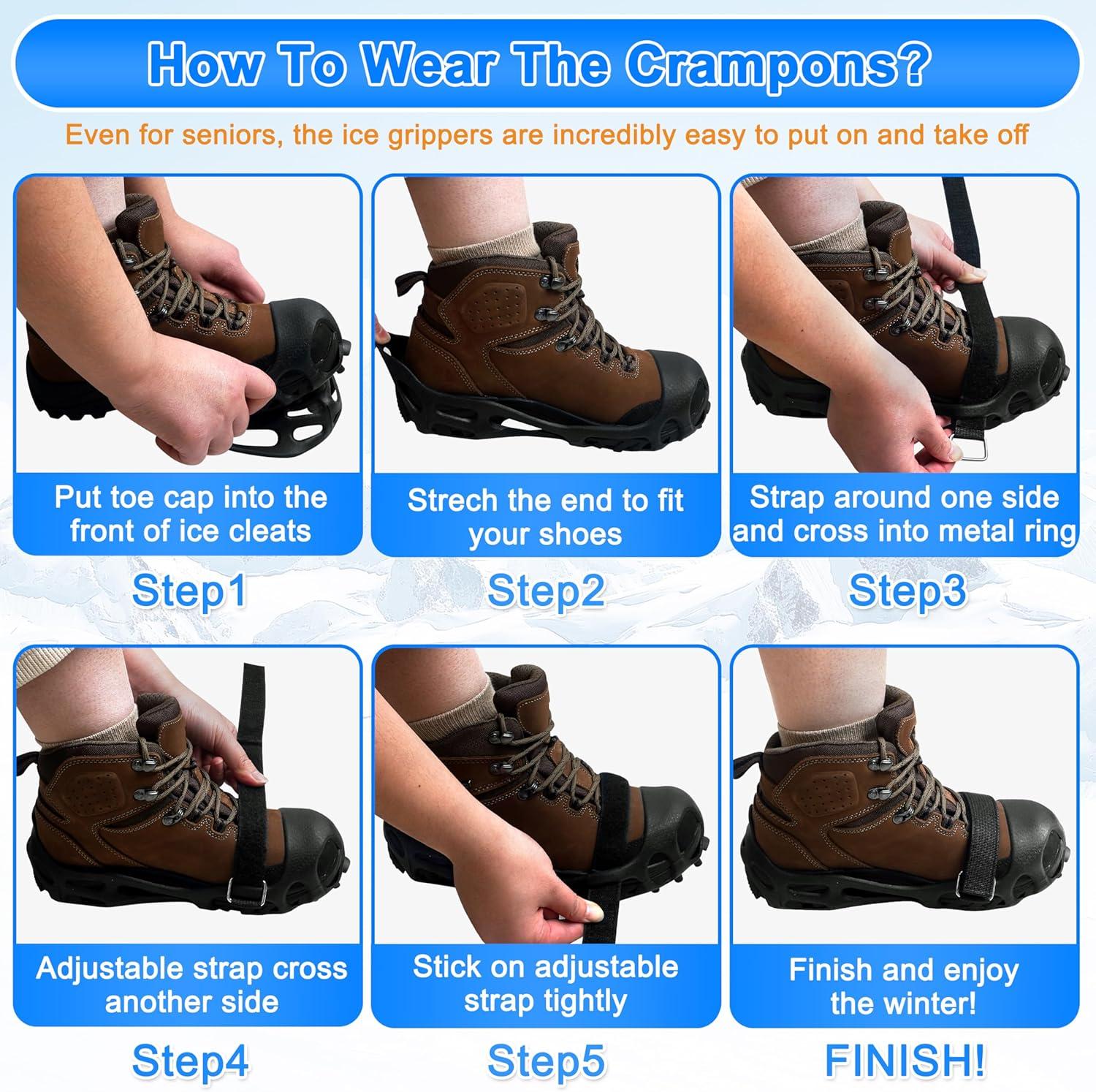 How To Wear The Crampons?

Even for seniors, the ice grippers are incredibly easy to put on and take off

Put toe cap into the front of ice cleats

Step1

Strech the end to fit your shoes

Step2

Strap around one side and cross into metal ring

Step3

Adjustable strap cross another side

Step4

Stick on adjustable strap tightly

Step5

Finish and enjoy the winter!

FINISH!