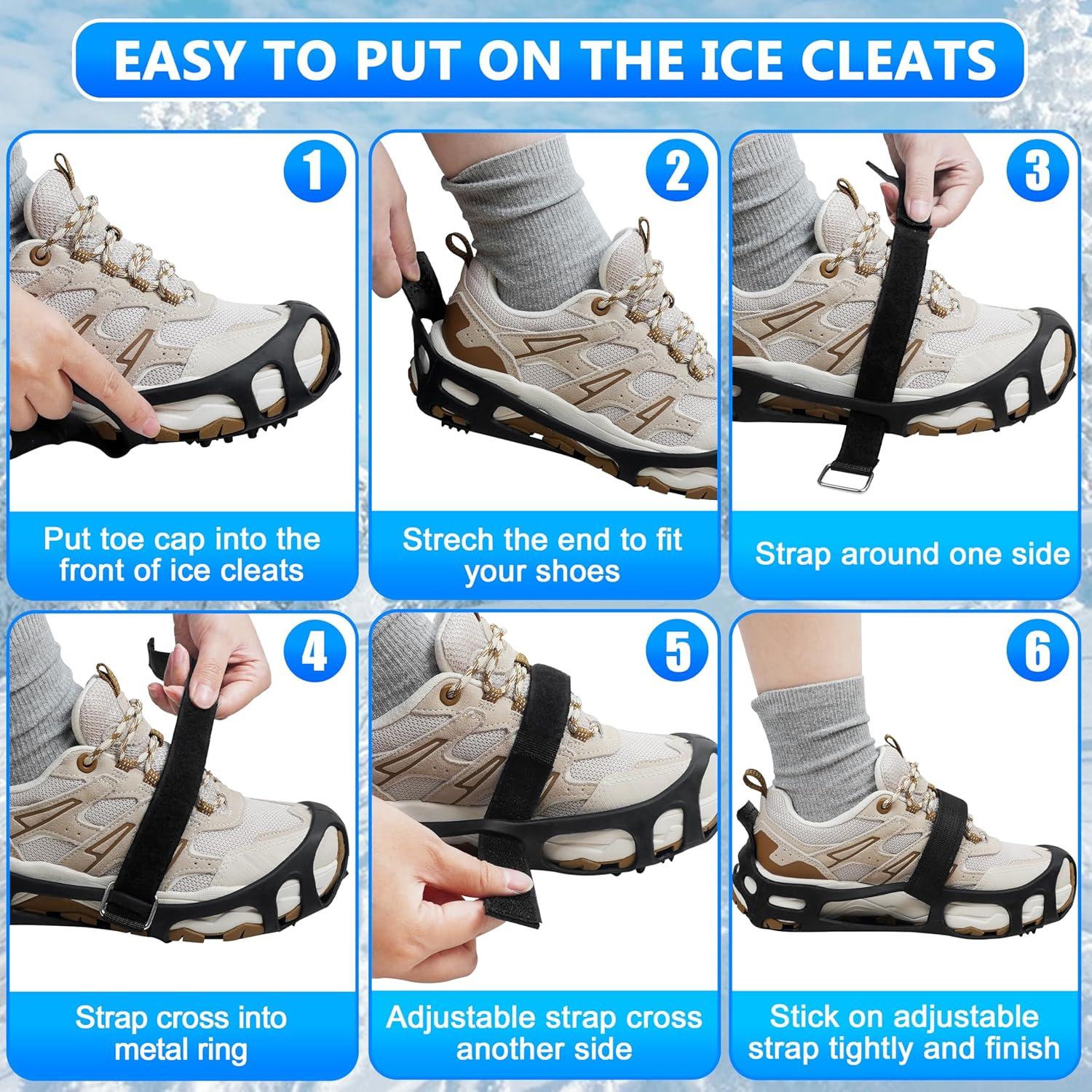 EASY TO PUT ON THE ICE CLEATS

1

Put toe cap into the front of ice cleats

2

Strech the end to fit your shoes

3

Strap around one side

4

Strap cross into metal ring

5

Adjustable strap cross another side

6

Stick on adjustable strap tightly and finish