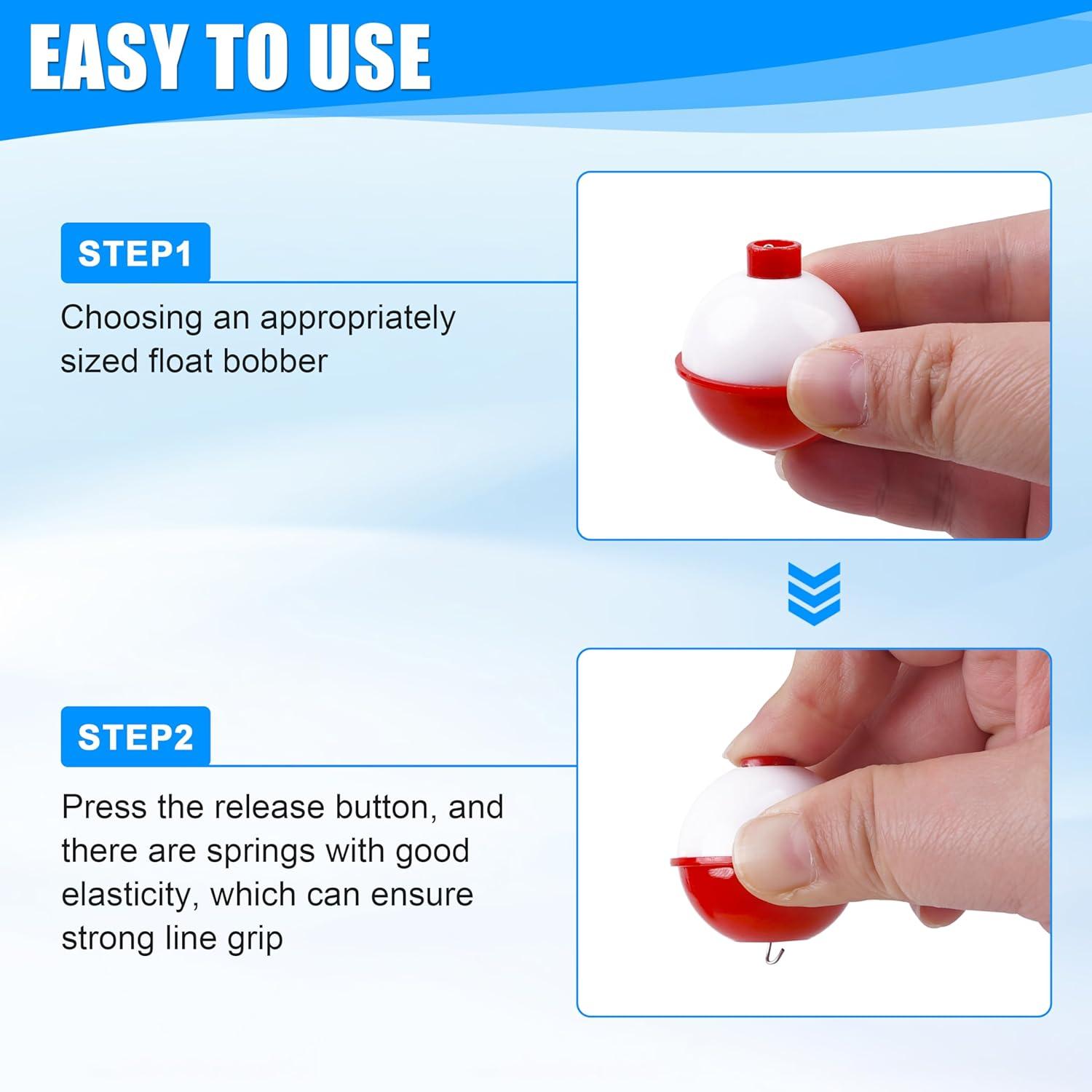 EASY TO USE

STEP1

Choosing an appropriately sized float bobber

STEP2

Press the release button, and there are springs with good elasticity, which can ensure strong line grip