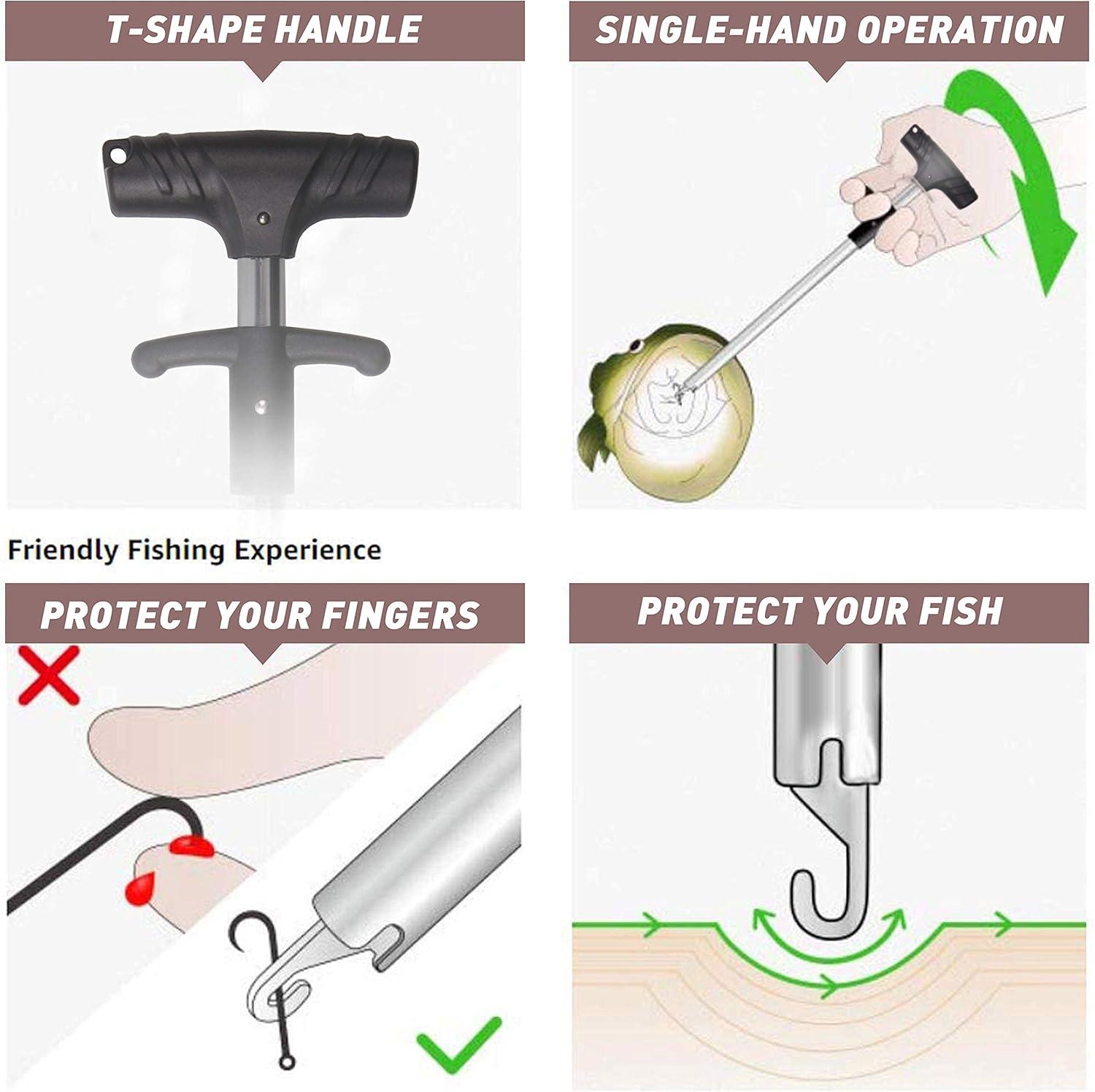 T-SHAPE HANDLE

SINGLE-HAND OPERATION

Friendly Fishing Experience

PROTECT YOUR FINGERS

PROTECT YOUR FISH