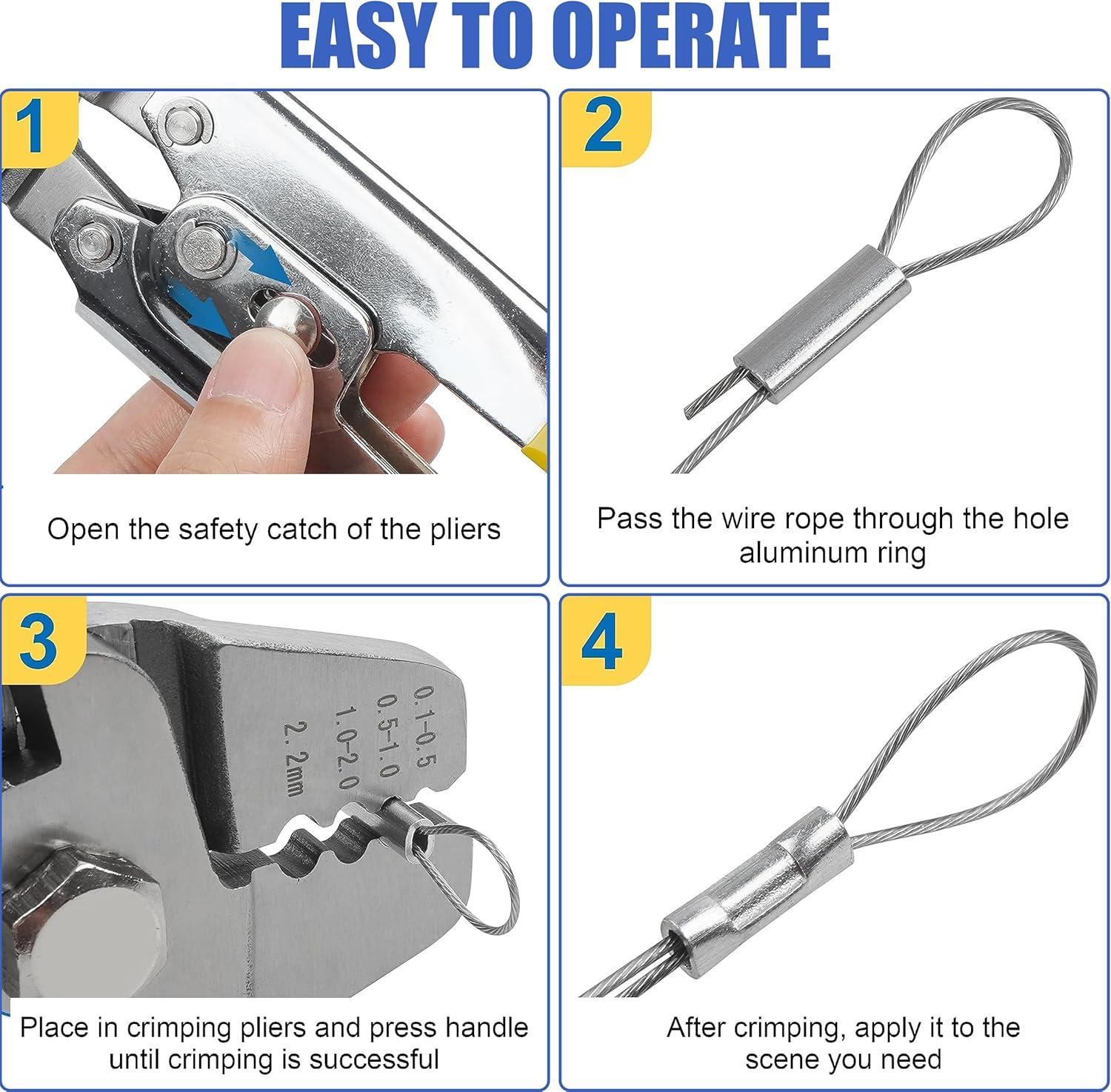 EASY TO OPERATE

1

Open the safety catch of the pliers

2

Pass the wire rope through the hole aluminum ring

3

0.1-0.5
0.5-1.0
1.0-2.0
2.2mm

Place in crimping pliers and press handle until crimping is successful

4

After crimping, apply it to the scene you need