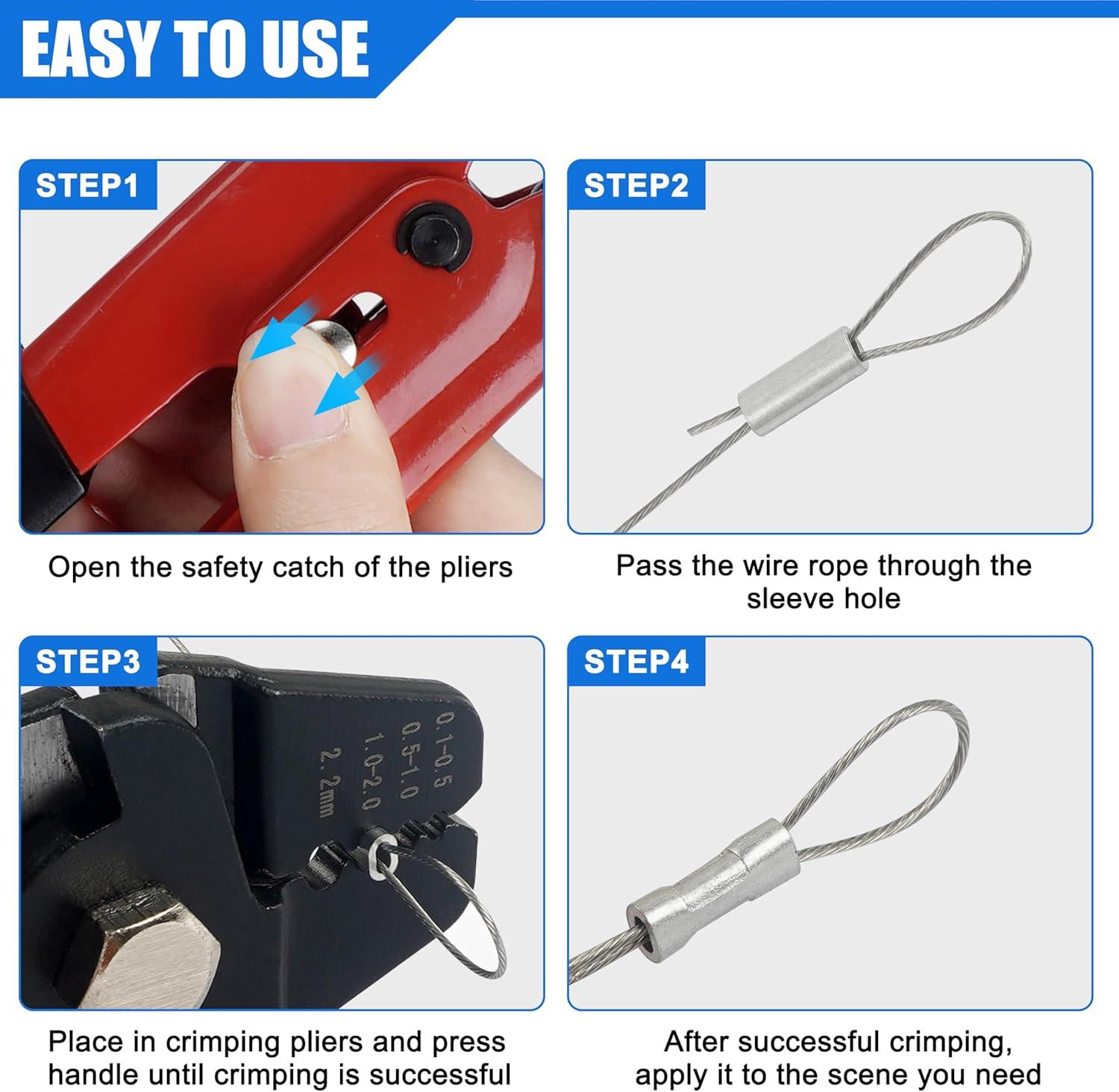 EASY TO USE

STEP1

Open the safety catch of the pliers

STEP2

Pass the wire rope through the sleeve hole

STEP3

0.1-0.5
0.5-1.0
1.0-2.0
2.2mm

Place in crimping pliers and press handle until crimping is successful

STEP4

After successful crimping, apply it to the scene you need