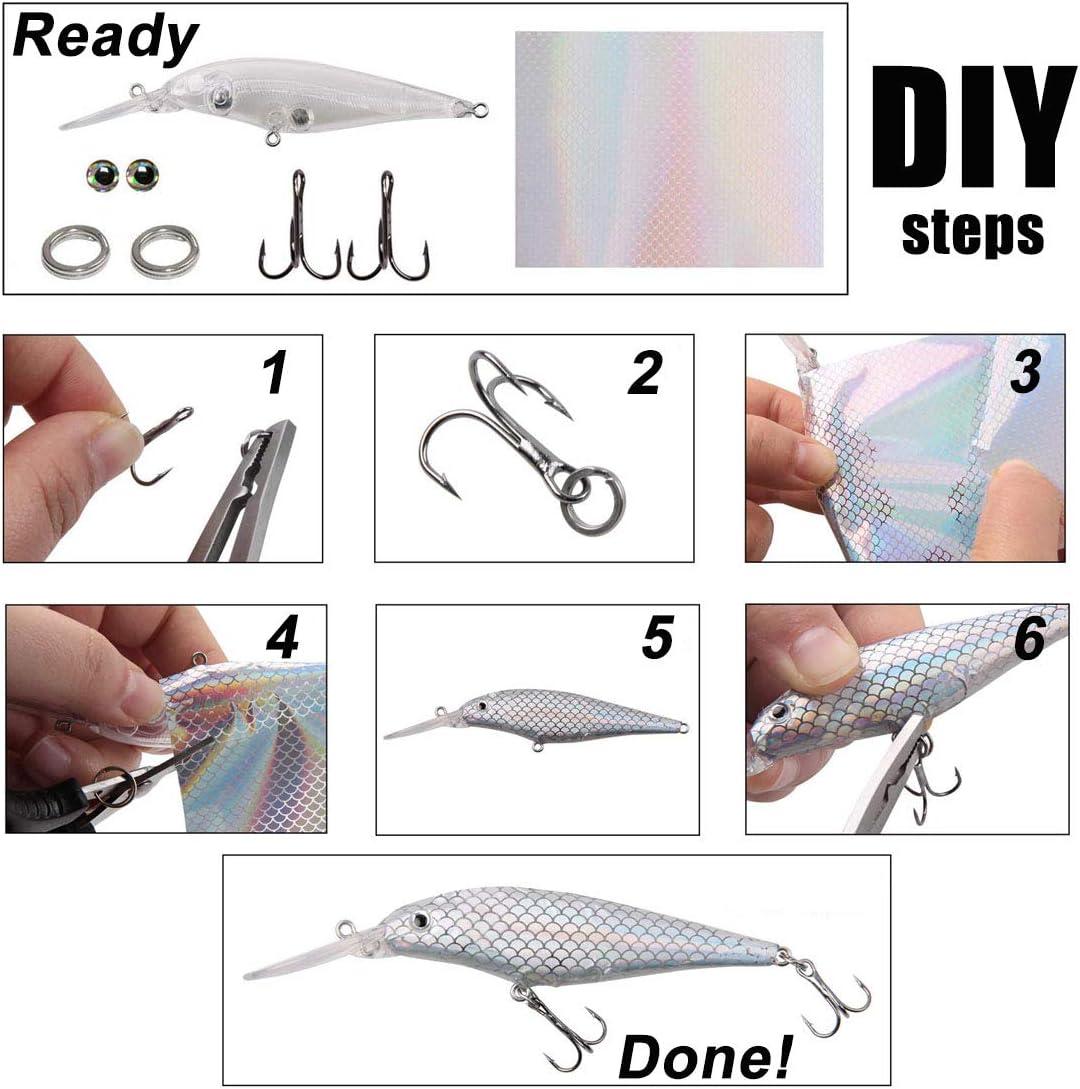 Ready

DIY
steps

1

2

3

4

5

6

Done!