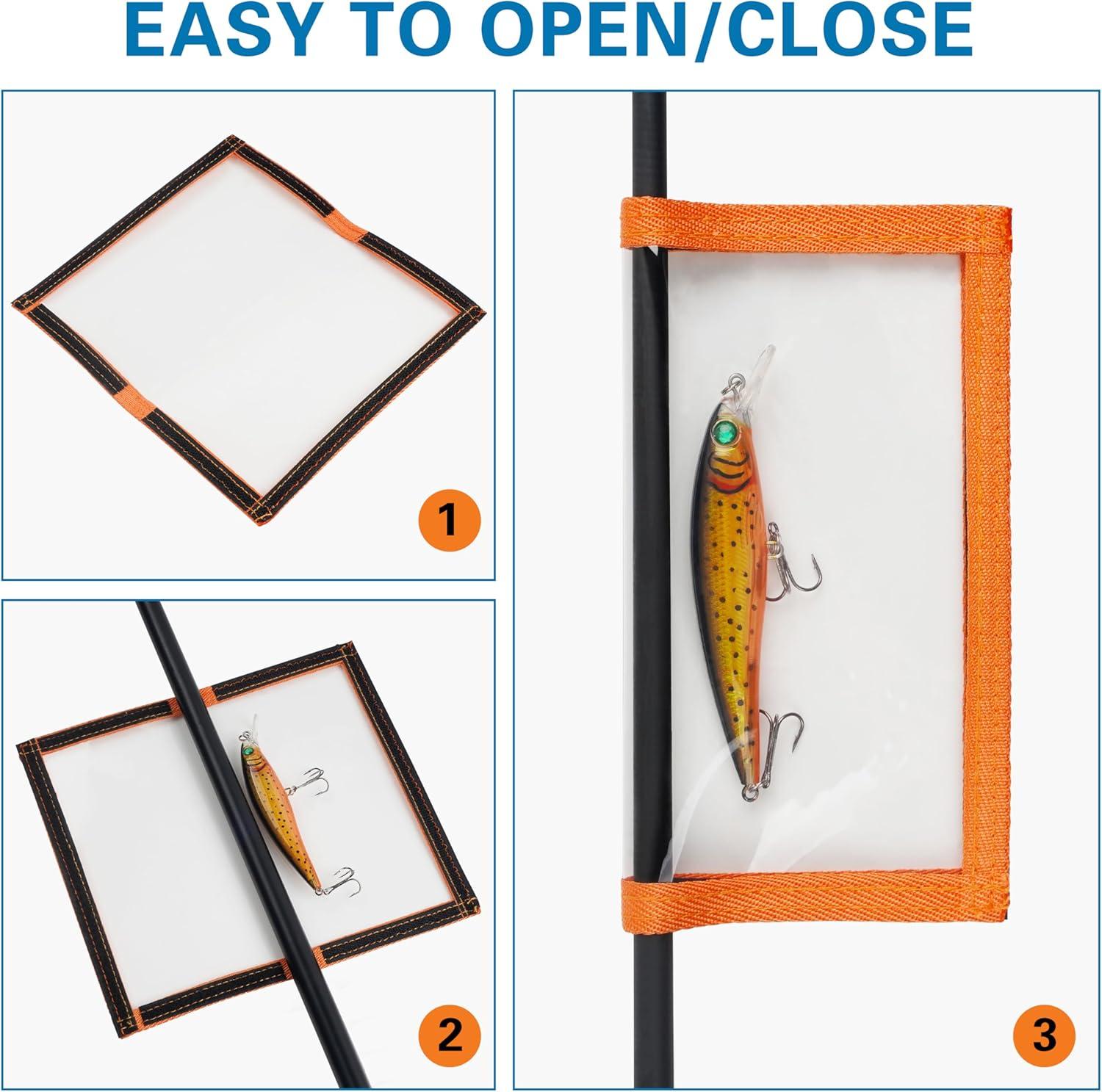 EASY TO OPEN/CLOSE

1

2

3