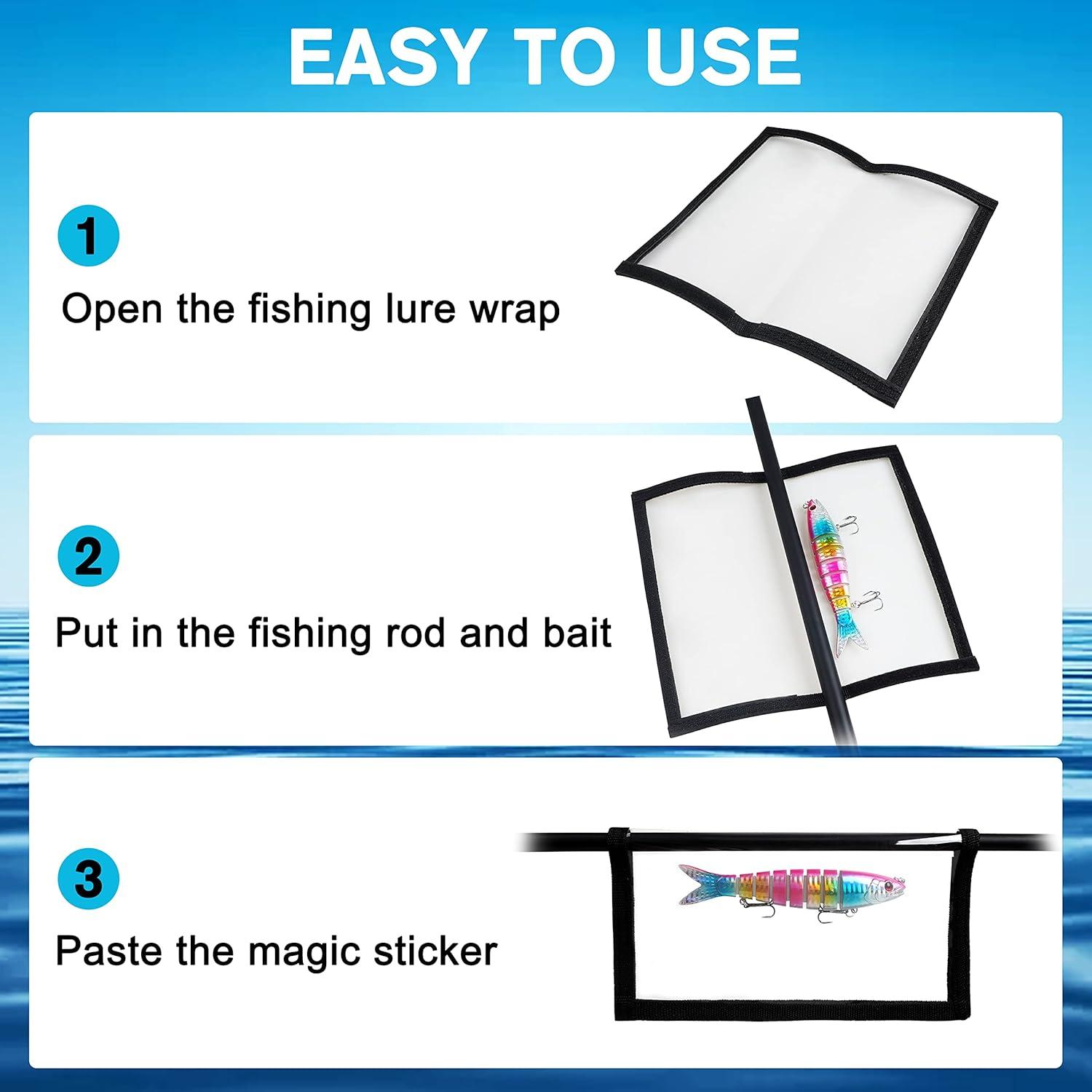 EASY TO USE

1

Open the fishing lure wrap

2

Put in the fishing rod and bait

3

Paste the magic sticker