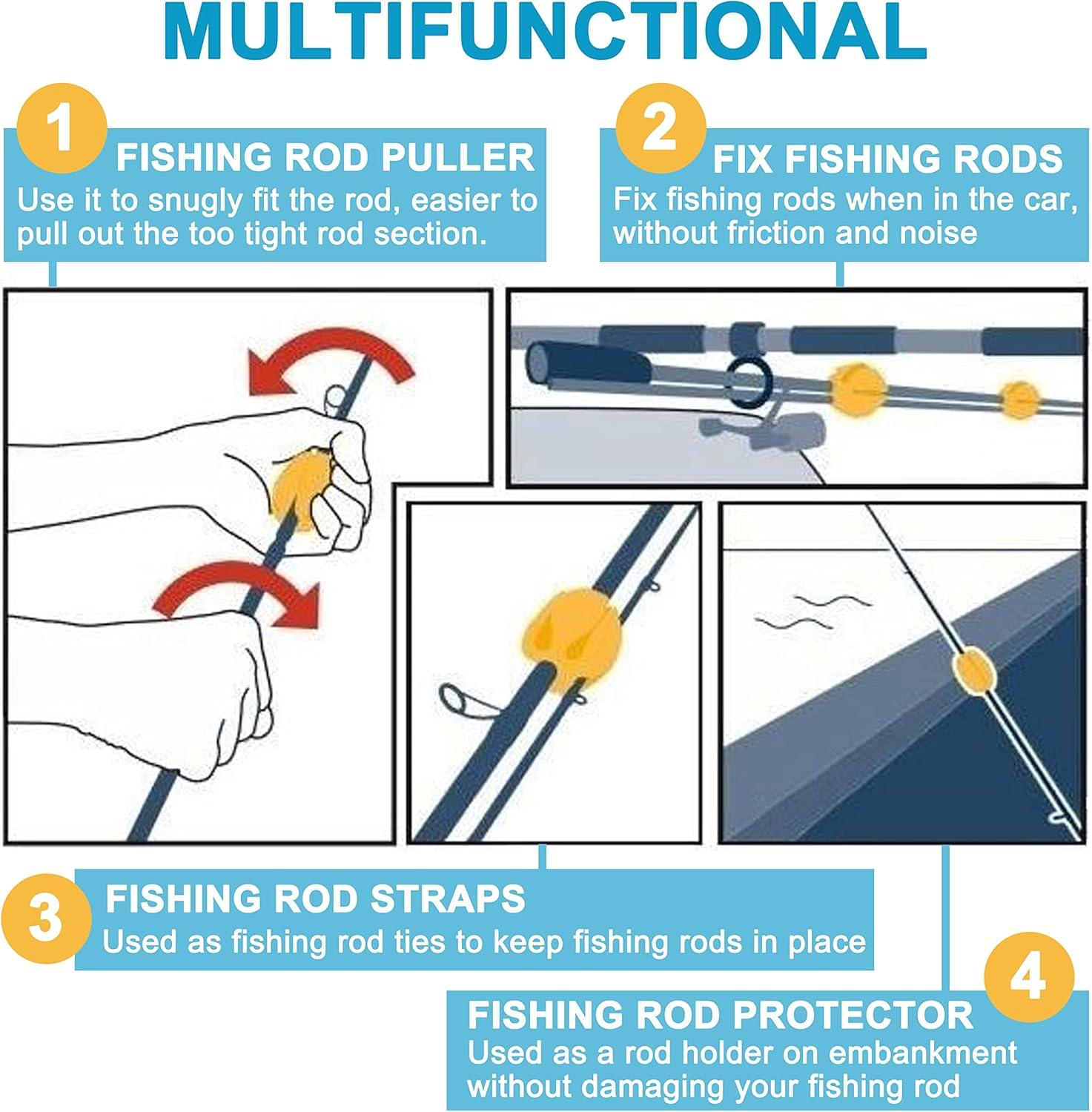 MULTIFUNCTIONAL

1 FISHING ROD PULLER
Use it to snugly fit the rod, easier to pull out the too tight rod section.

2 FIX FISHING RODS
Fix fishing rods when in the car, without friction and noise

3 FISHING ROD STRAPS
Used as fishing rod ties to keep fishing rods in place

4 FISHING ROD PROTECTOR
Used as a rod holder on embankment without damaging your fishing rod