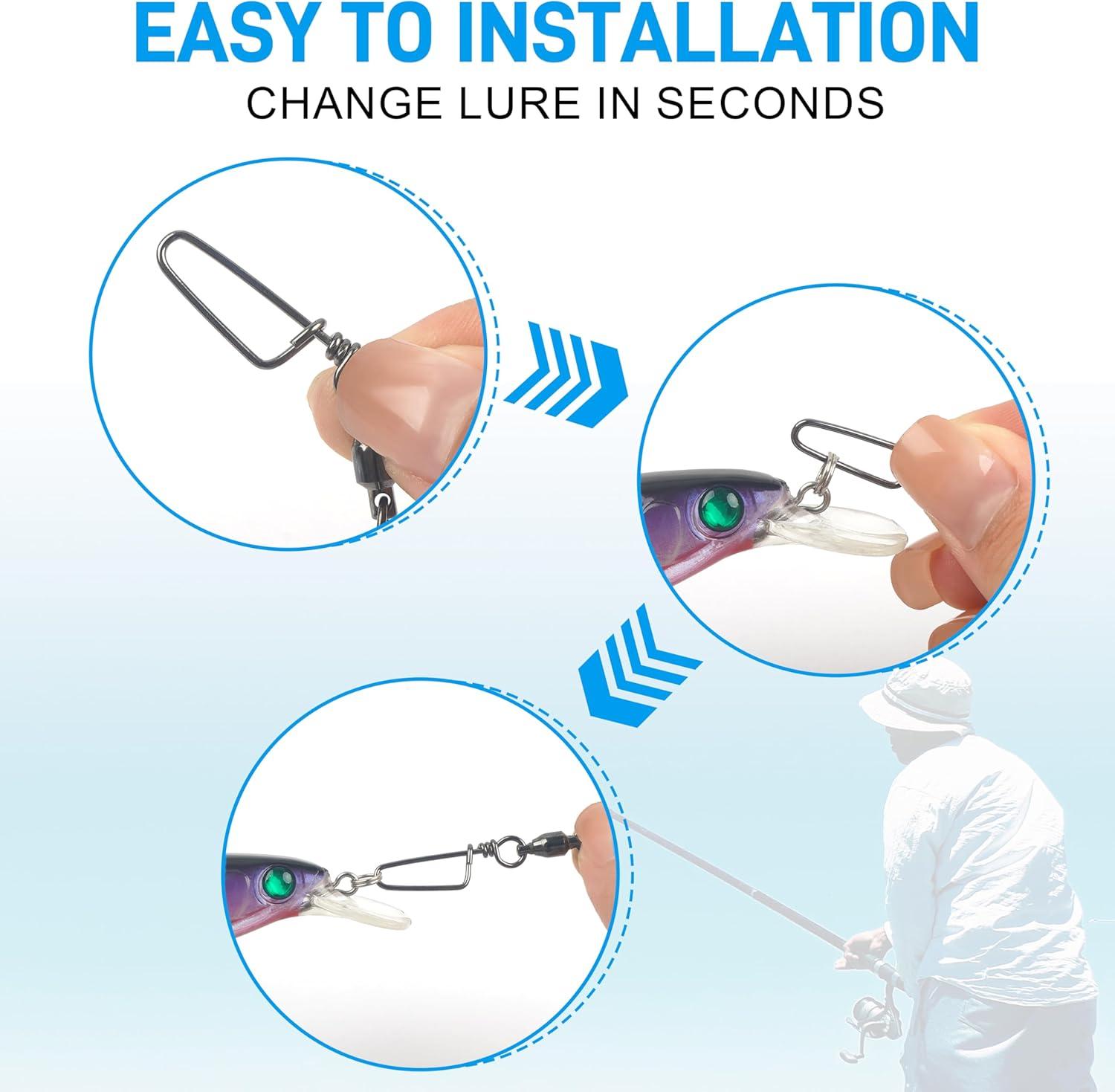 EASY TO INSTALLATION

CHANGE LURE IN SECONDS