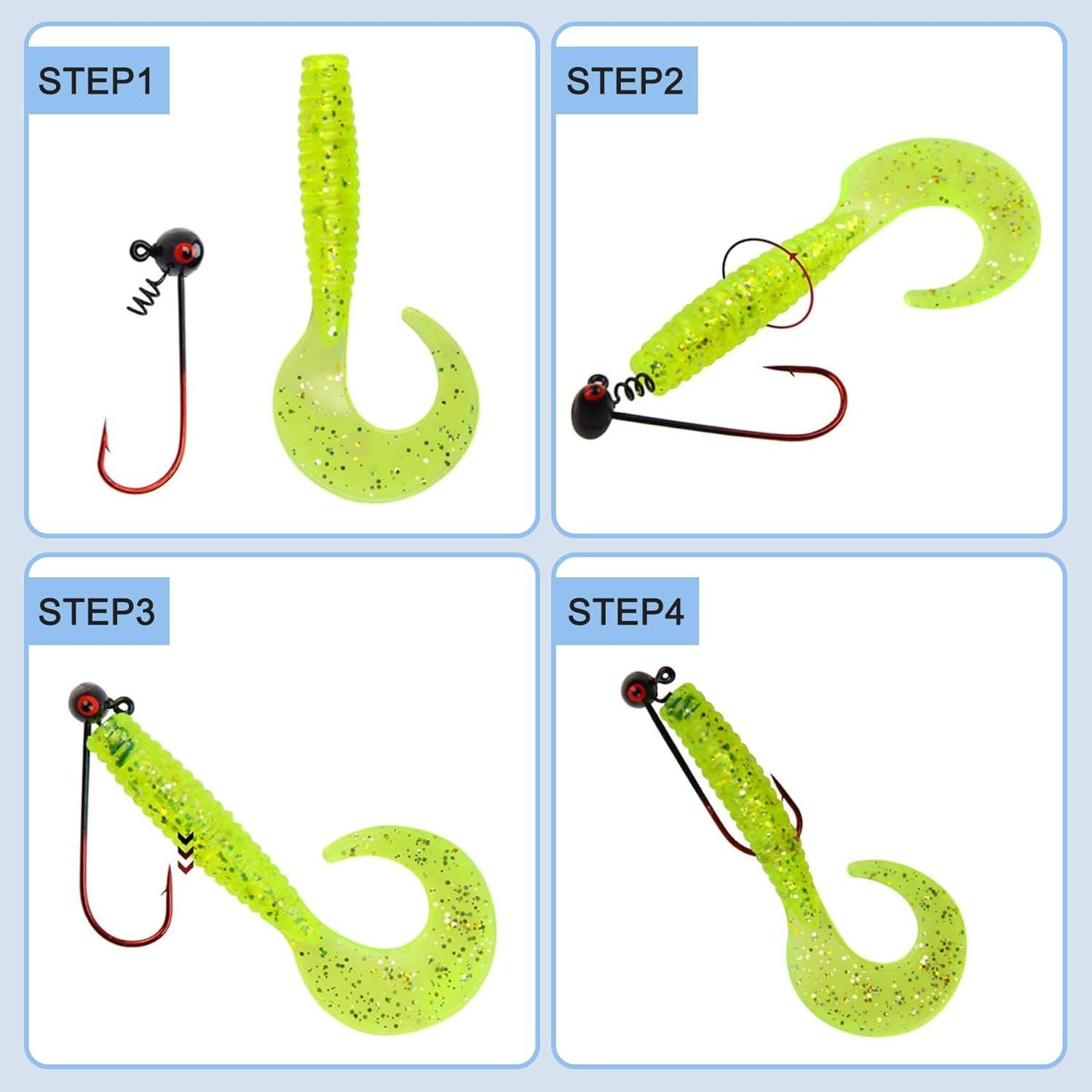 STEP1

STEP2

STEP3

STEP4