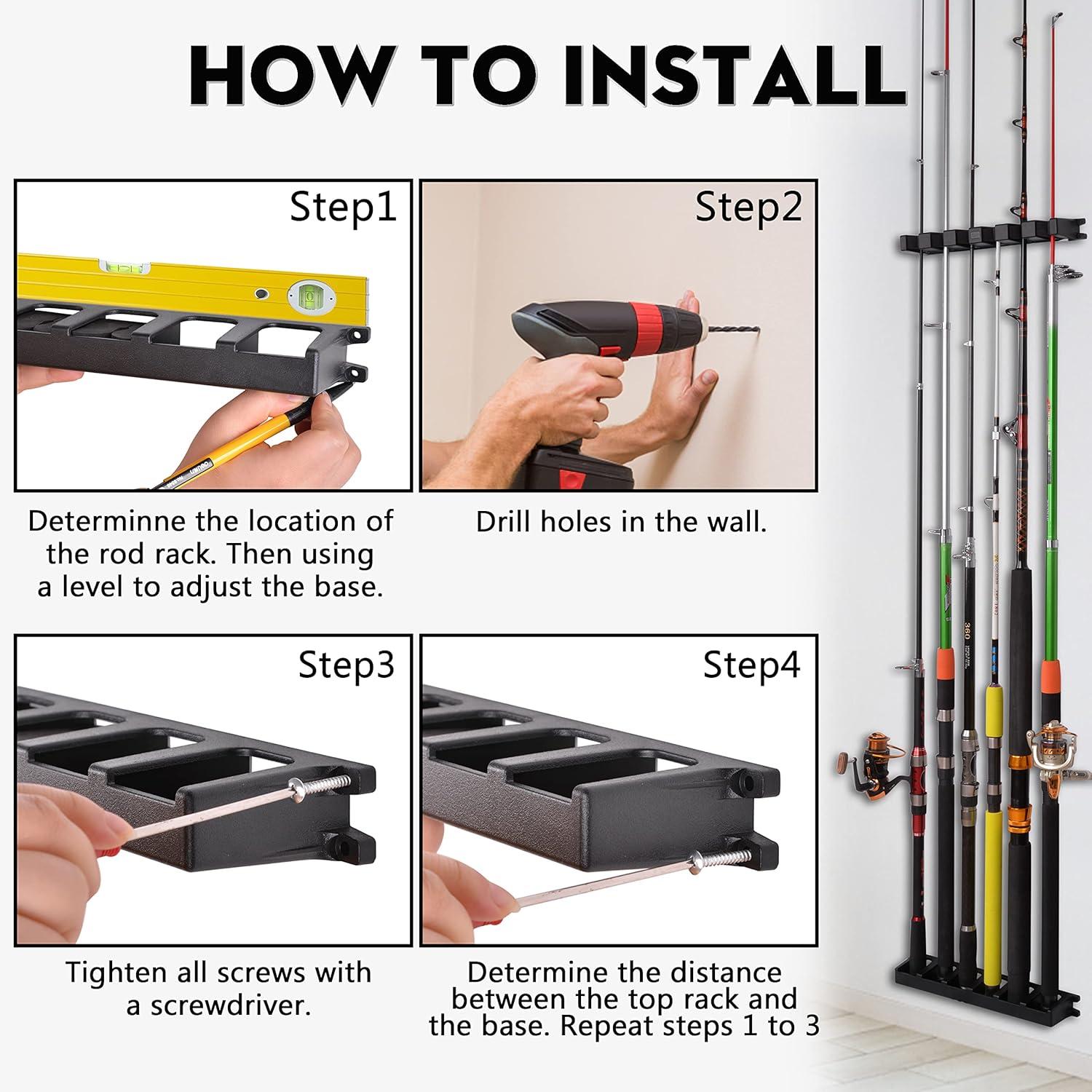 HOW TO INSTALL

Step1

Determinne the location of the rod rack. Then using a level to adjust the base.

Step2

Drill holes in the wall.

Step3

Tighten all screws with a screwdriver.

Step4

Determine the distance between the top rack and the base. Repeat steps 1 to 3

360