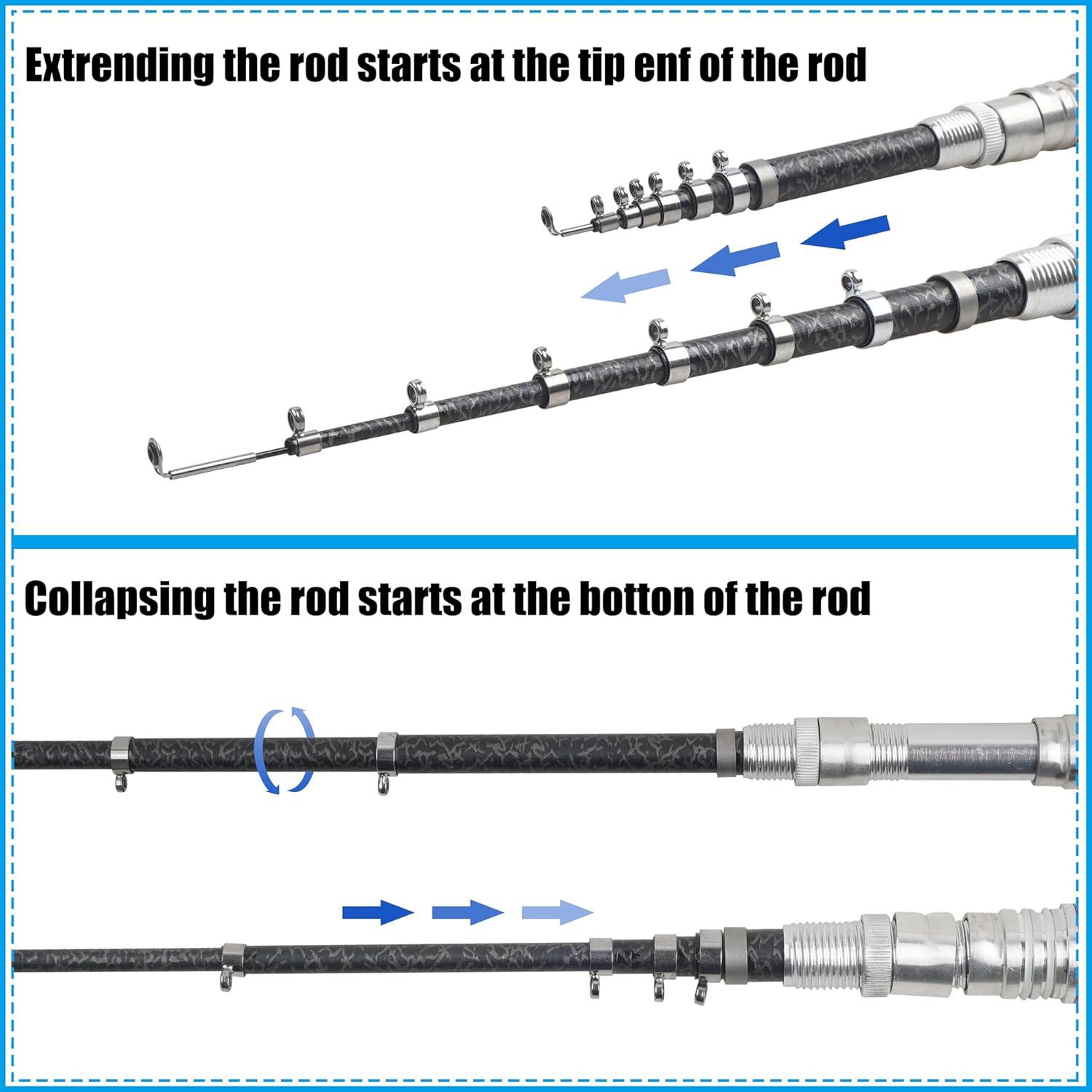 Extrending the rod starts at the tip enf of the rod

Collapsing the rod starts at the botton of the rod