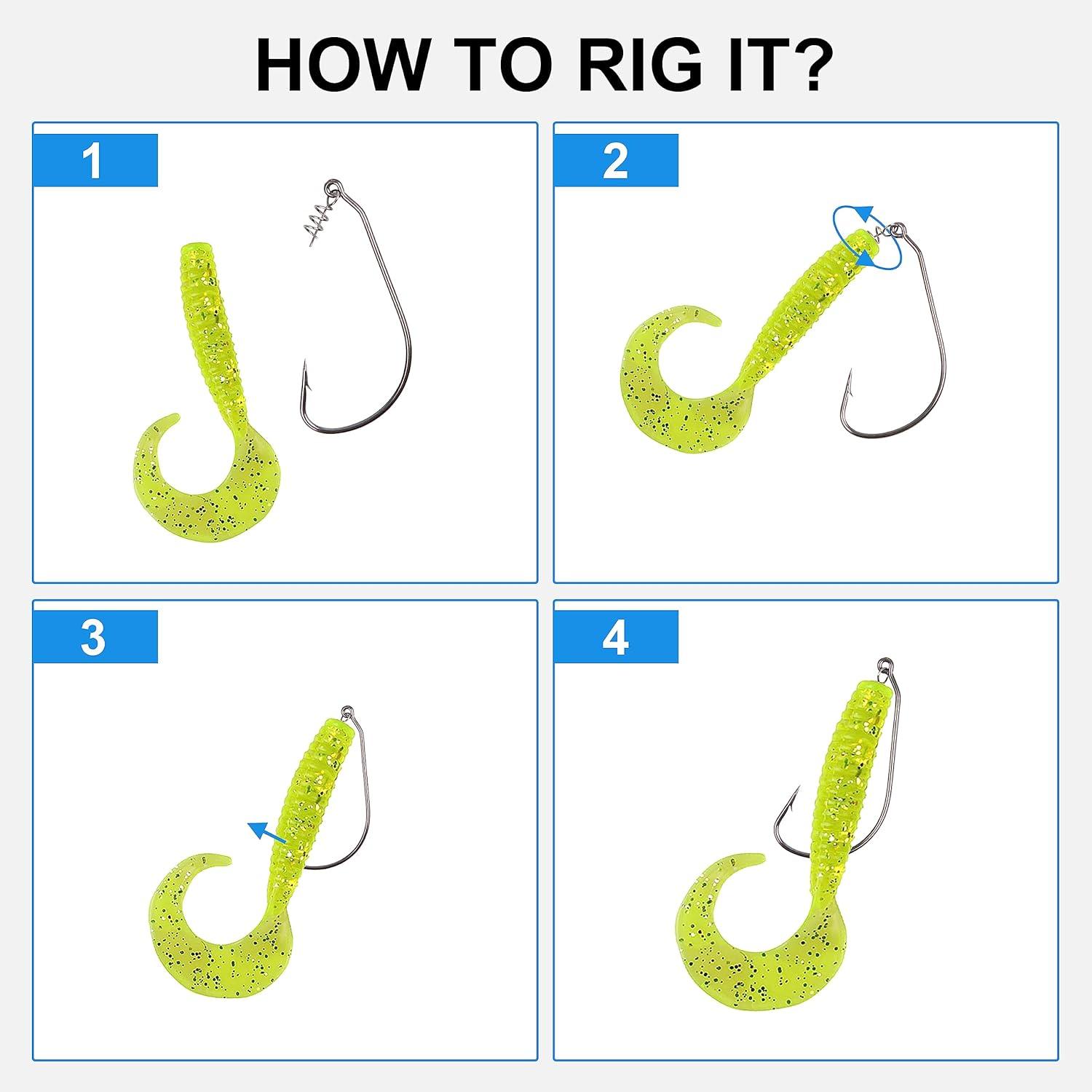 HOW TO RIG IT?

1

2

3

4