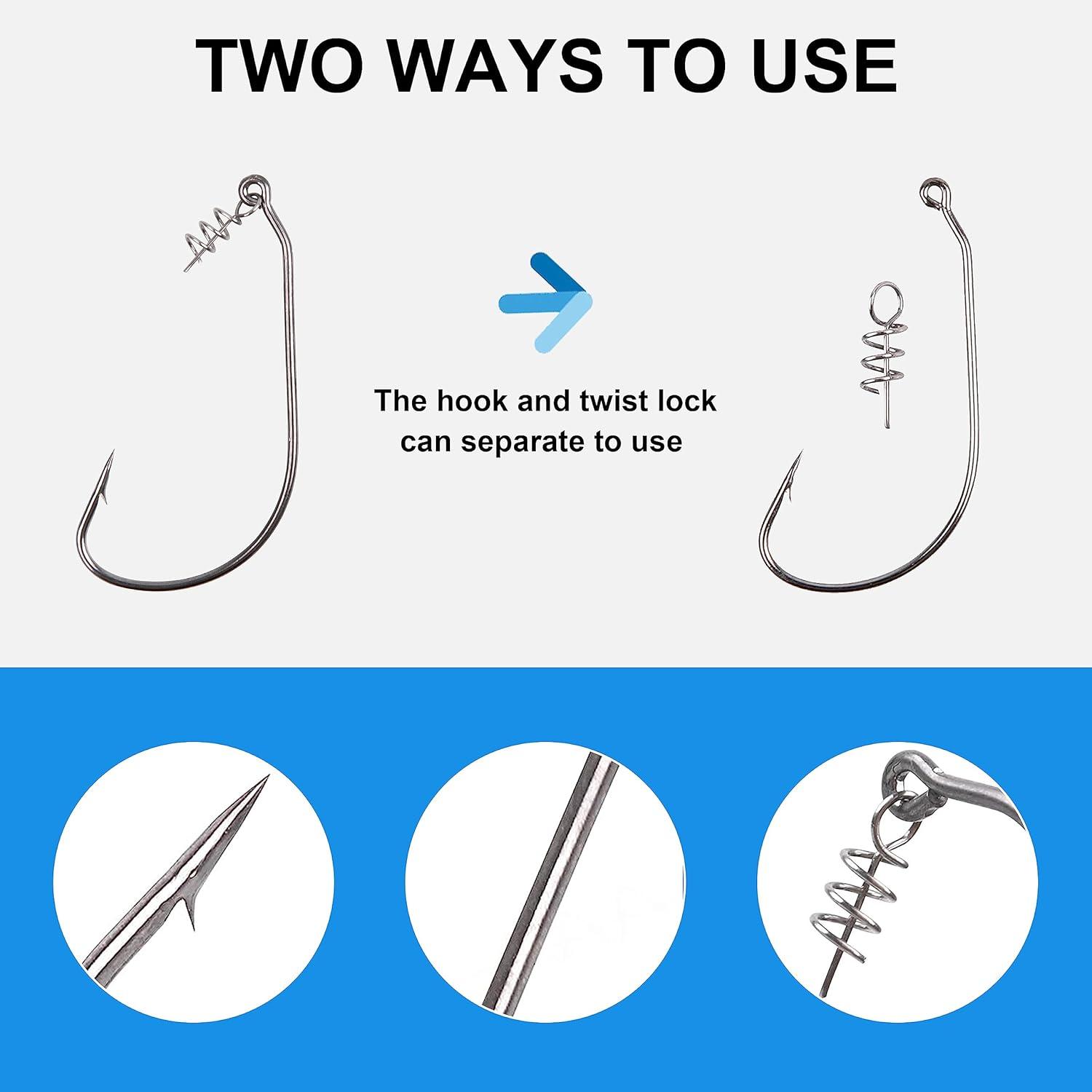 TWO WAYS TO USE

The hook and twist lock can separate to use