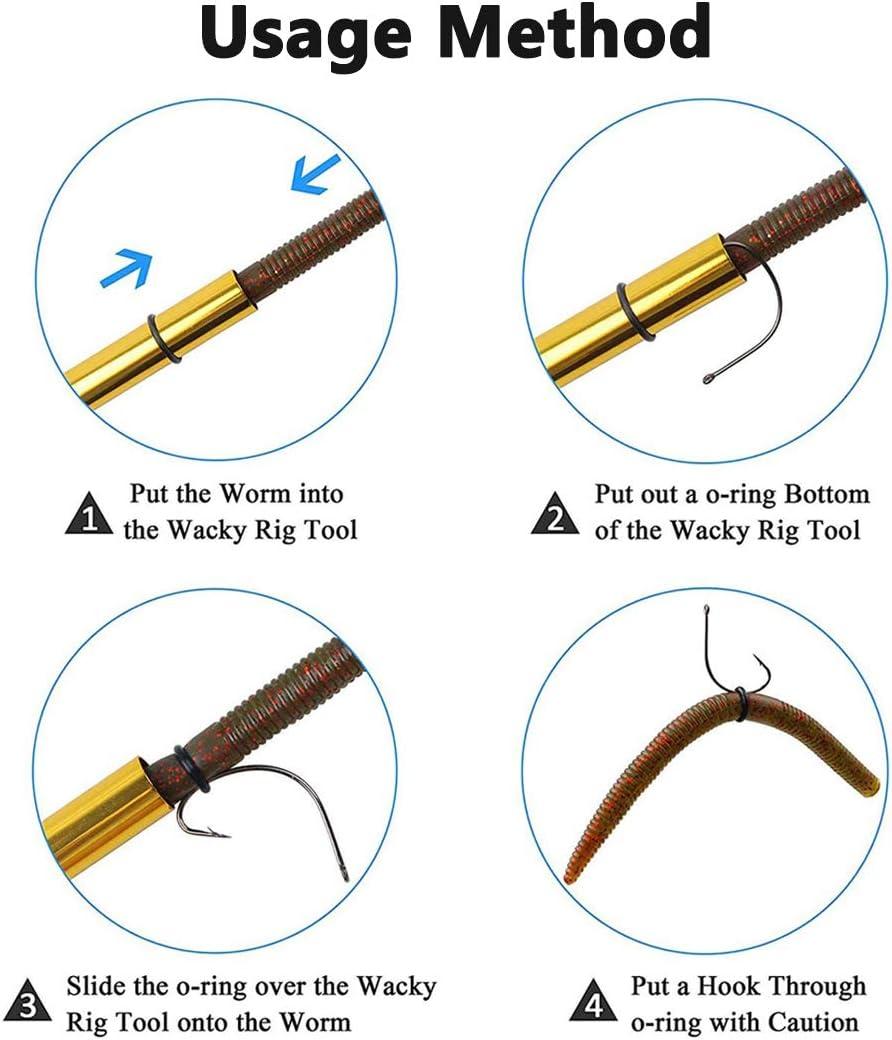 Usage Method

1 Put the Worm into the Wacky Rig Tool

2 Put out a o-ring Bottom of the Wacky Rig Tool

3 Slide the o-ring over the Wacky Rig Tool onto the Worm

4 Put a Hook Through o-ring with Caution